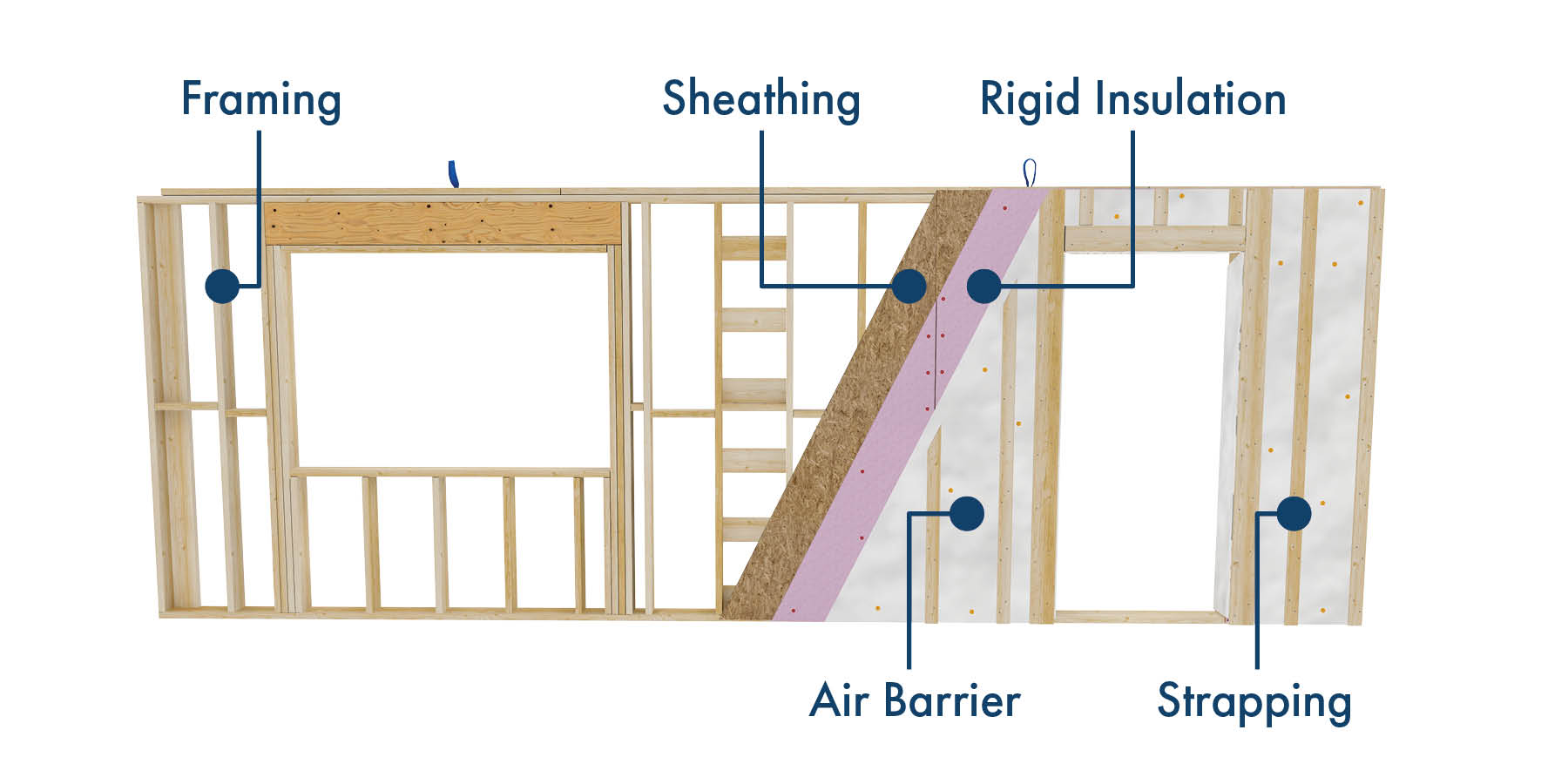 Framing

Sheathing

Rigid Insulation

Air Barrier

Strapping